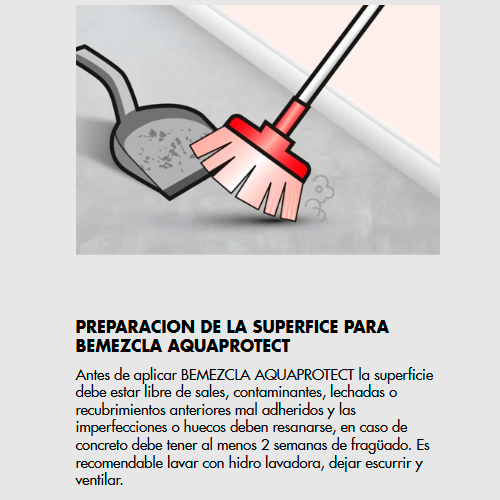 PREPARACION DE LA SUPERFICE PARA BEMEZCLA AQUAPROTECT

Antes de aplicar BEMEZCLA AQUAPROTECT la superficie debe estar libre de sales, contaminantes, lechadas o recubrimientos anteriores mal adheridos y las imperfecciones o huecos deben resanarse, en caso de concreto debe tener al menos 2 semanas de fragüado. Es recomendable lavar con hidro lavadora, dejar escurrir y ventilar.