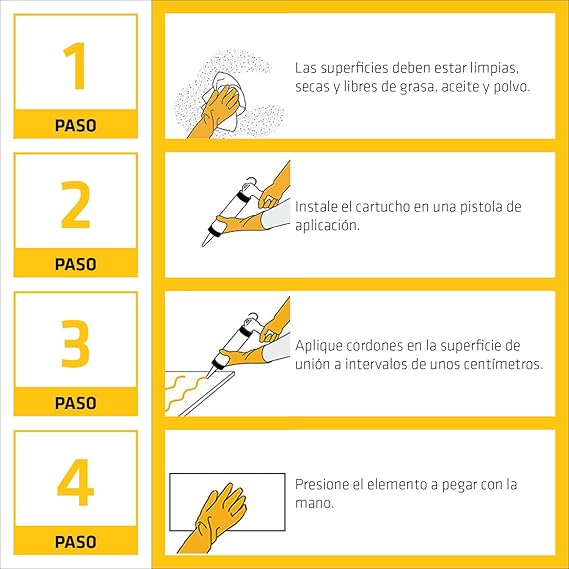 1
PASO

Las superficies deben estar limpias, secas y libres de grasa, aceite y polvo.

2
PASO

Instale el cartucho en una pistola de aplicación.

3
PASO

Aplique cordones en la superficie de unión a intervalos de unos centímetros.

4
PASO

Presione el elemento a pegar con la mano.